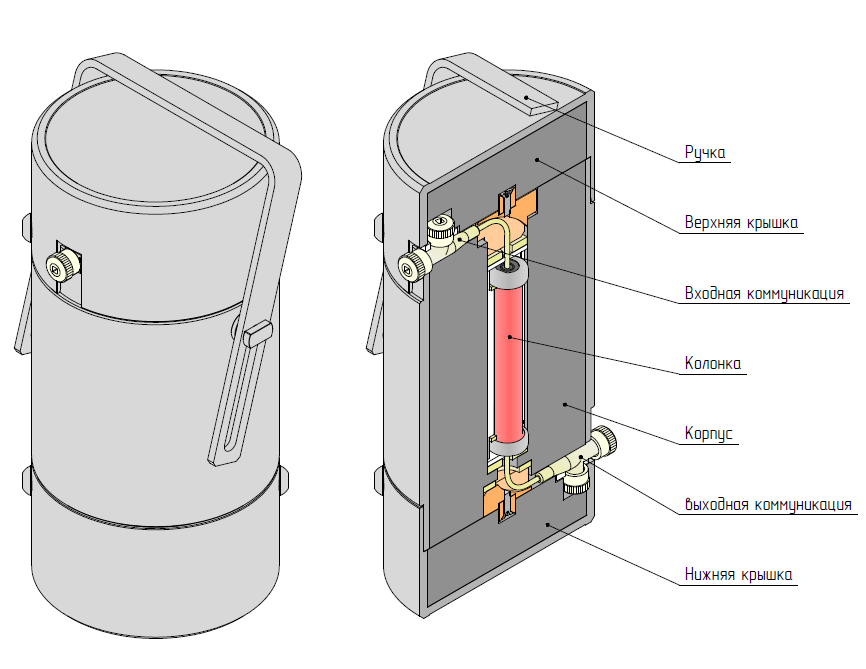 Ручка

Верхняя крышка

Входная коммуникация

Колонка

Корпус

выходная коммуникация

Нижняя крышка